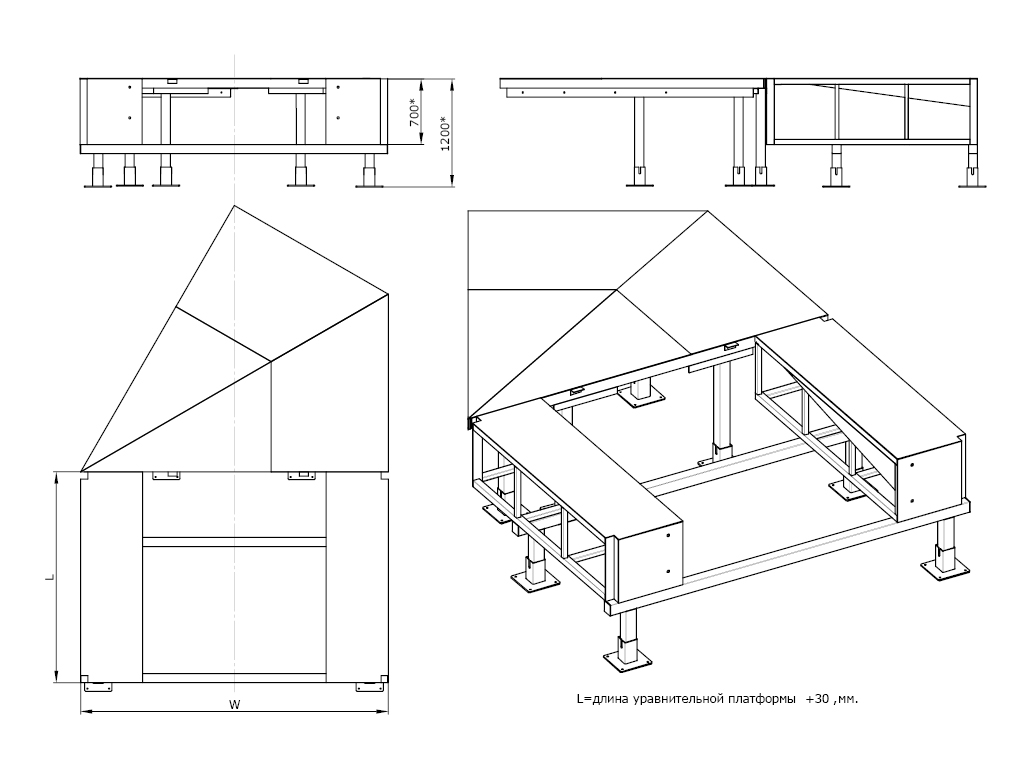 700*
1200*
L
W
L=длина уравнительной платформы +30 ,мм.